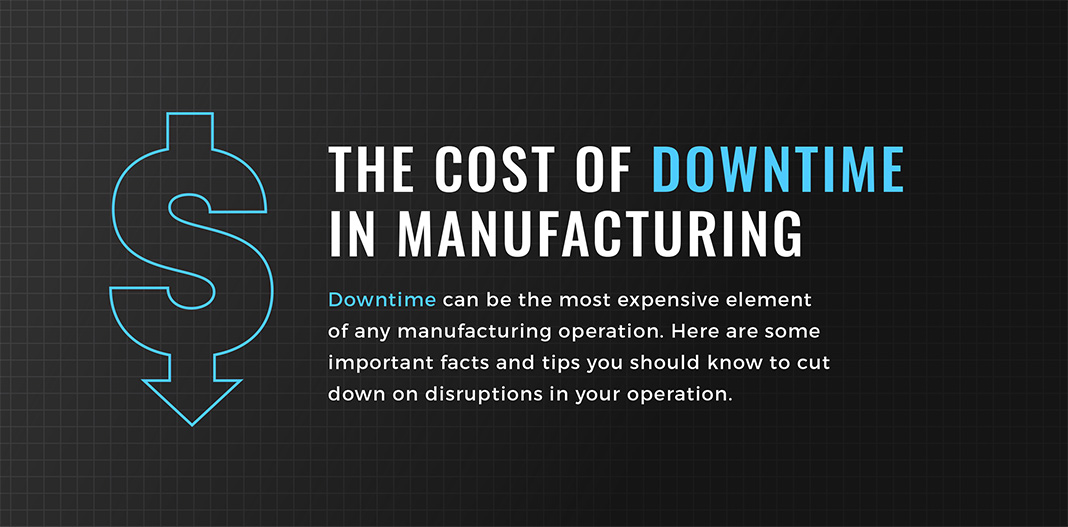 THE COST OF DOWNTIME IN MANUFACTURING

Downtime can be the most expensive element of any manufacturing operation. Here are some important facts and tips you should know to cut down on disruptions in your operation.