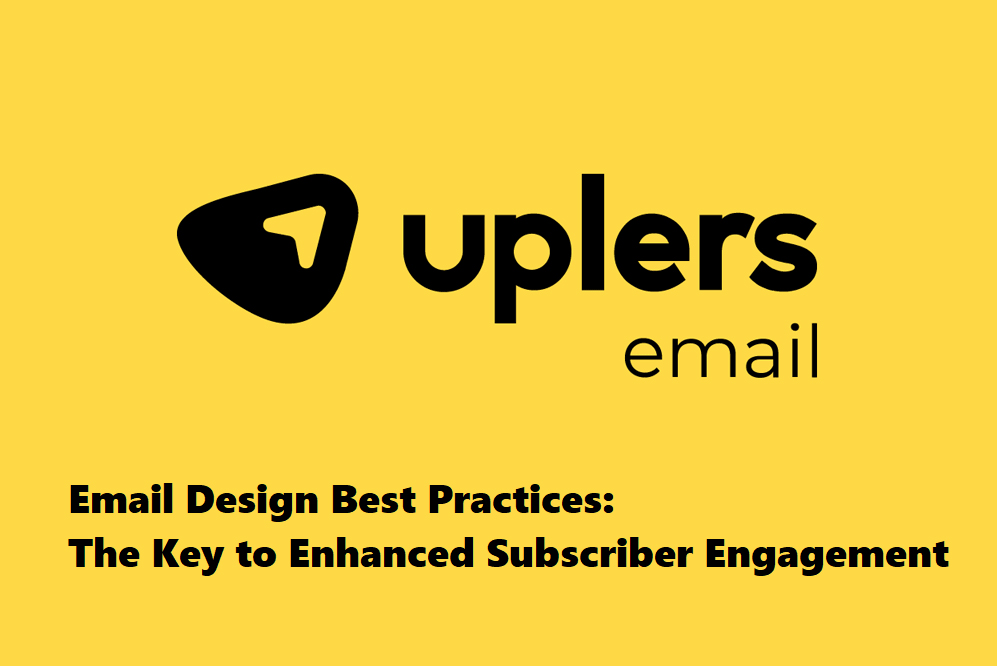 uplers
email

Email Design Best Practices:
The Key to Enhanced Subscriber Engagement