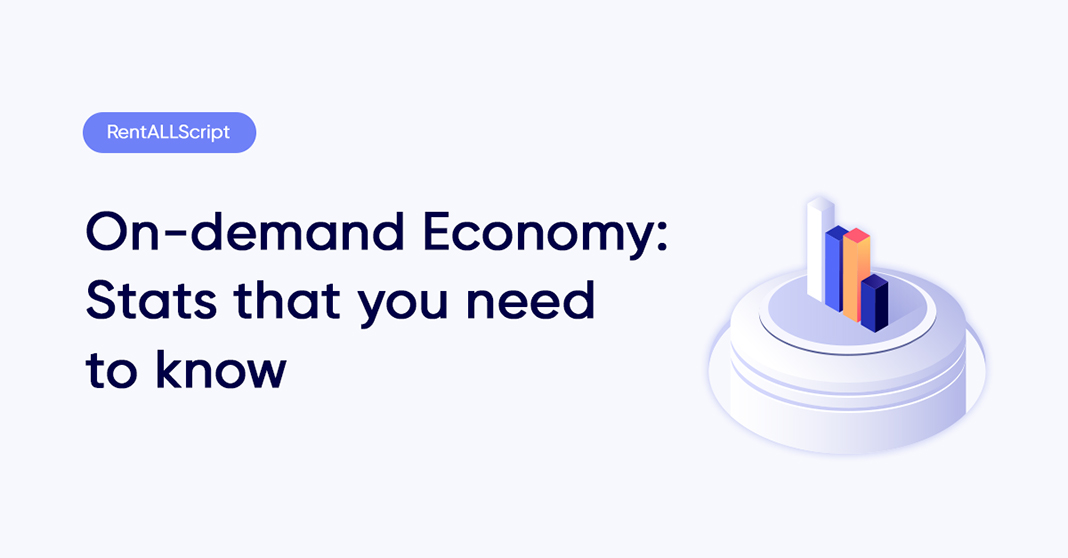 RentALLScript

On-demand Economy: Stats that you need to know