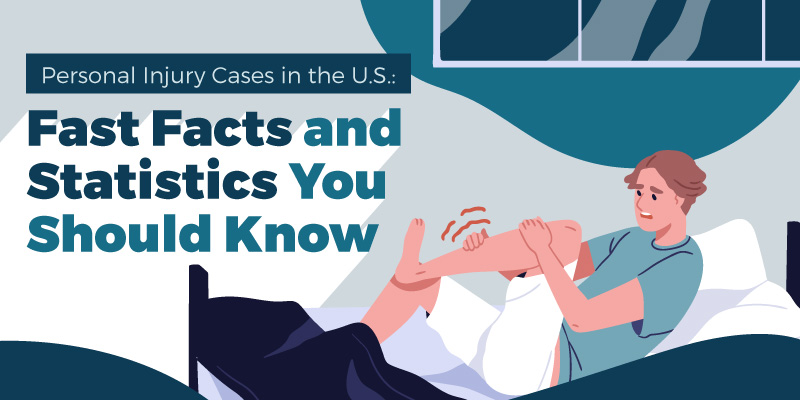 Personal Injury Cases in the U.S.:

Fast Facts and Statistics You Should Know