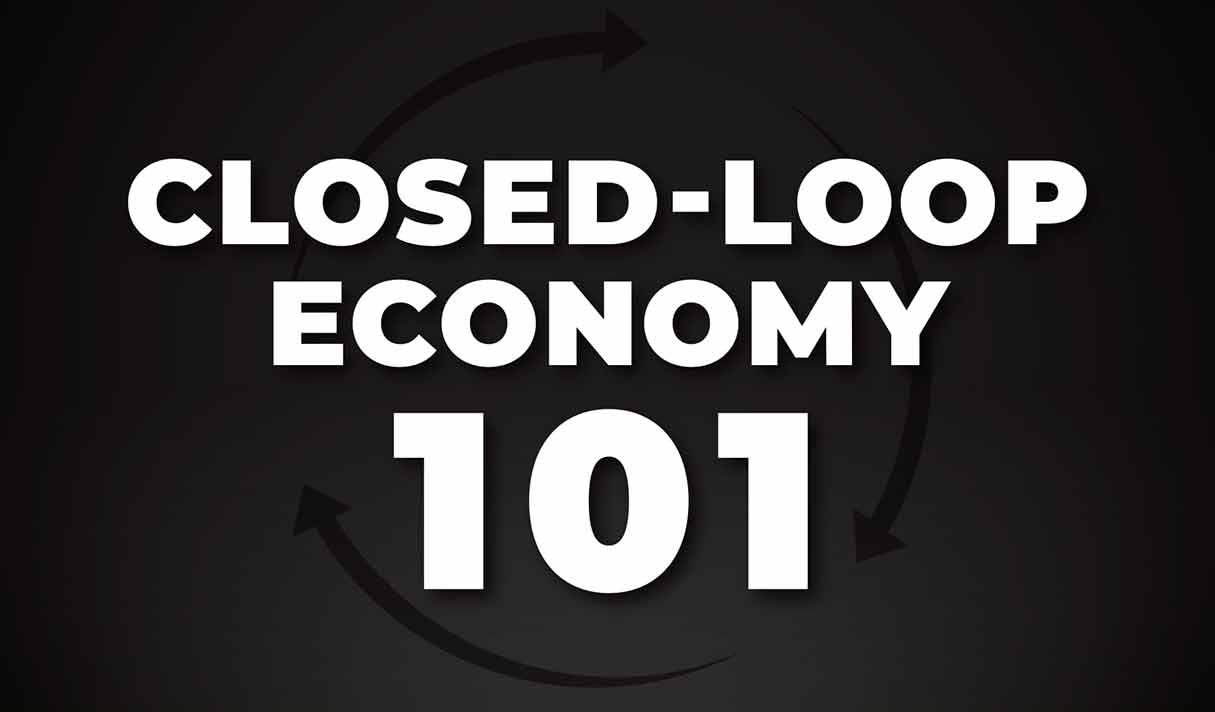 CLOSED-LOOP ECONOMY 101