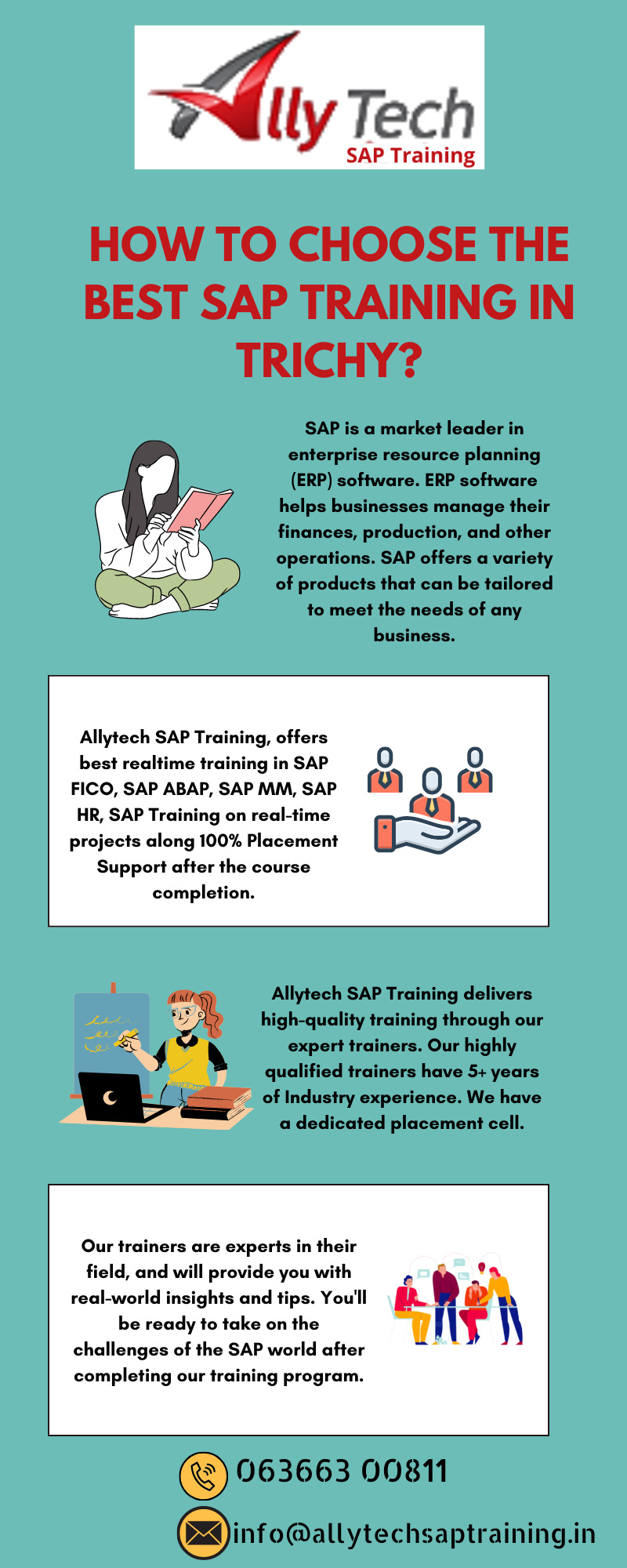 Ally Tech
SAP Training

HOW TO CHOOSE THE BEST SAP TRAINING IN TRICHY?

SAP is a market leader in enterprise resource planning (ERP) software. ERP software helps businesses manage their finances, production, and other operations. SAP offers a variety of products that can be tailored to meet the needs of any business.

Allytech SAP Training, offers best realtime training in SAP FICO, SAP ABAP, SAP MM, SAP HR, SAP Training on real-time projects along 100% Placement Support after the course completion.

Allytech SAP Training delivers high-quality training through our expert trainers. Our highly qualified trainers have 5+ years of Industry experience. We have a dedicated placement cell.

Our trainers are experts in their field, and will provide you with real-world insights and tips. You'll be ready to take on the challenges of the SAP world after completing our training program.

063663 00811

info@allytechsaptraining.in