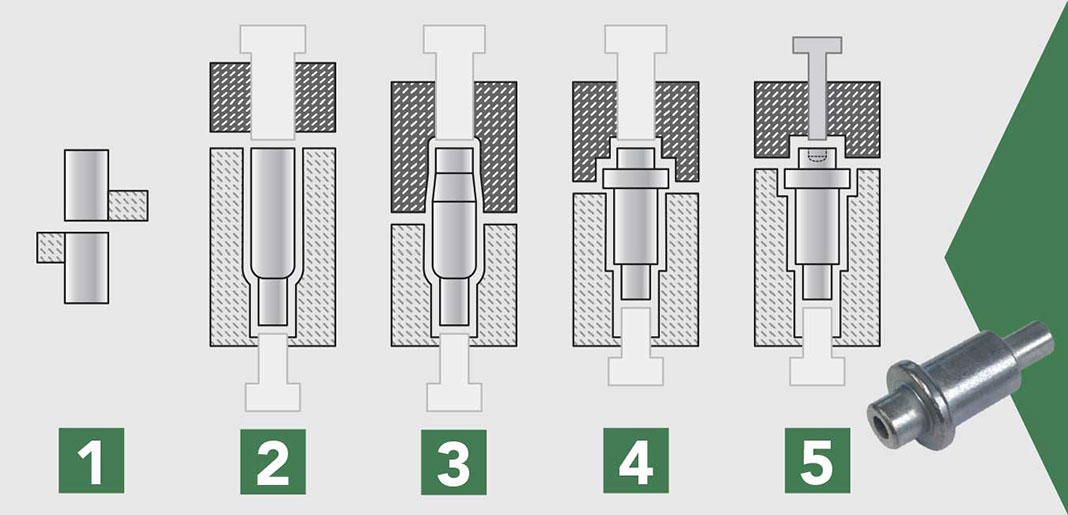 1 2 3 4 5