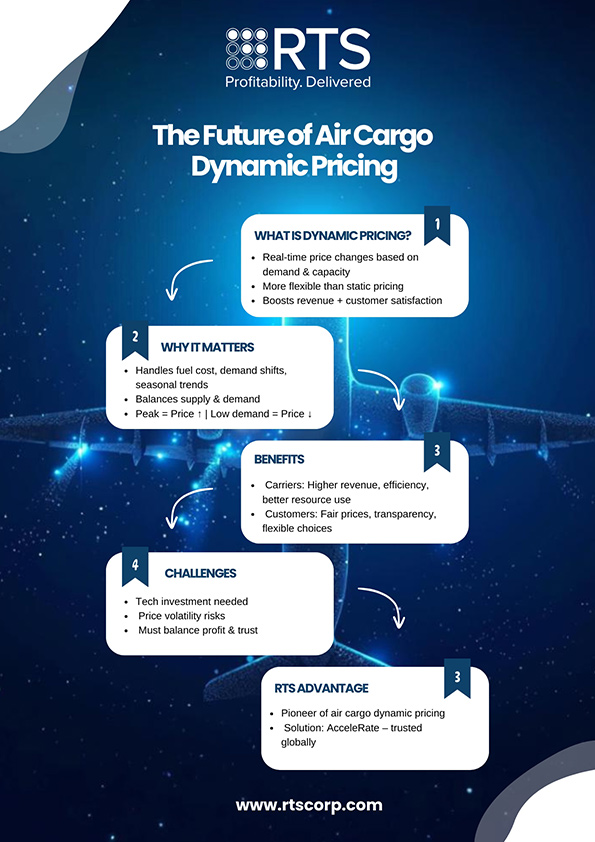 RTS
Profitability. Delivered

The Future of Air Cargo Dynamic Pricing

1
WHAT IS DYNAMIC PRICING?
- Real-time price changes based on demand & capacity
- More flexible than static pricing
- Boosts revenue + customer satisfaction

2
WHY IT MATTERS
- Handles fuel cost, demand shifts, seasonal trends
- Balances supply & demand
- Peak = Price ↑ | Low demand = Price ↓

3
BENEFITS
- Carriers: Higher revenue, efficiency, better resource use
- Customers: Fair prices, transparency, flexible choices

4
CHALLENGES
- Tech investment needed
- Price volatility risks
- Must balance profit & trust

3
RTS ADVANTAGE
- Pioneer of air cargo dynamic pricing
- Solution: AcceleRate – trusted globally

www.rtscorp.com