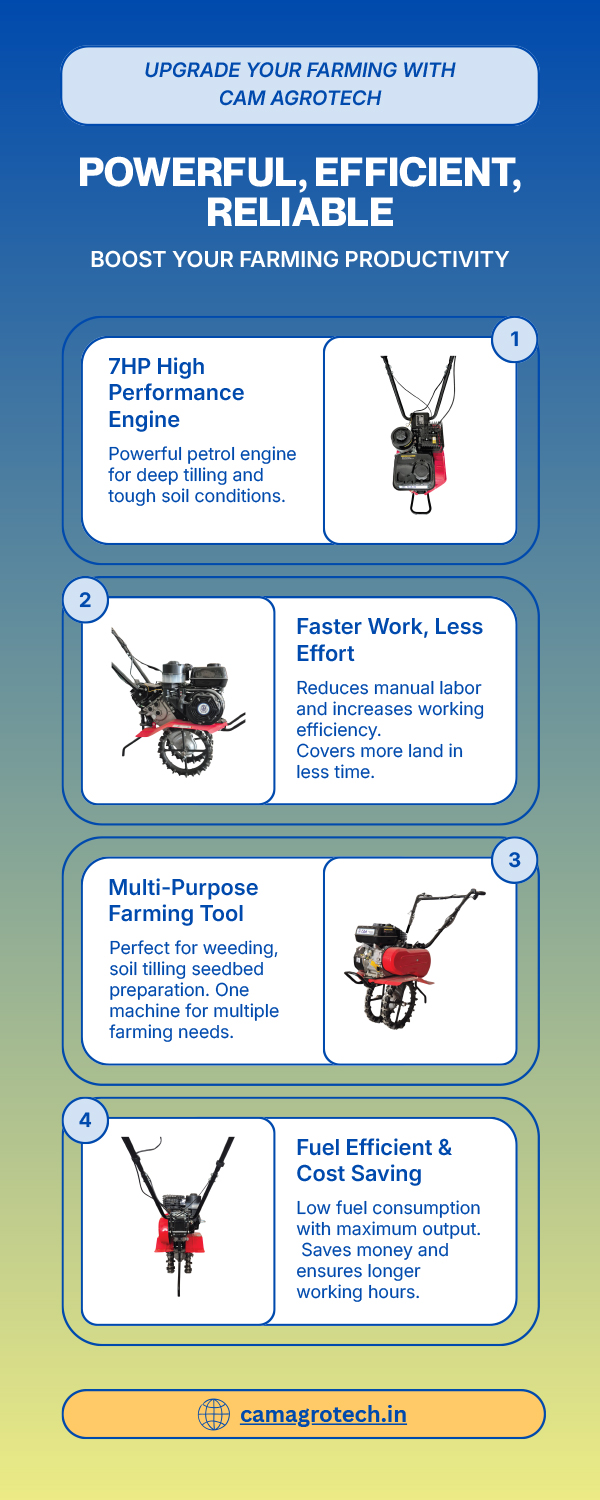 UPGRADE YOUR FARMING WITH CAM AGROTECH

POWERFUL, EFFICIENT, RELIABLE

BOOST YOUR FARMING PRODUCTIVITY

1

7HP High Performance Engine

Powerful petrol engine for deep tilling and tough soil conditions.

2

Faster Work, Less Effort

Reduces manual labor and increases working efficiency.
Covers more land in less time.

3

Multi-Purpose Farming Tool

Perfect for weeding, soil tilling seedbed preparation. One machine for multiple farming needs.

4

Fuel Efficient & Cost Saving

Low fuel consumption with maximum output. Saves money and ensures longer working hours.

camagrotech.in